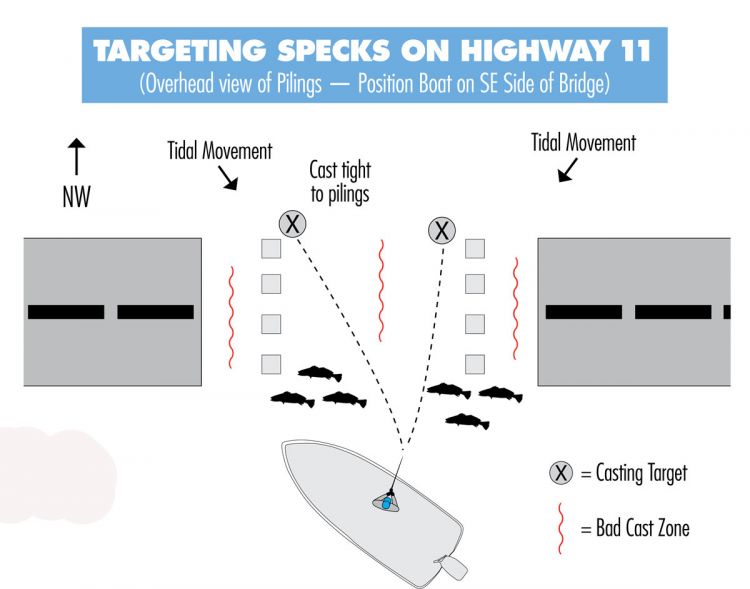 TARGETING SPECKS ON HIGHWAY 11
(Overhead view of Pilings — Position Boat on SE Side of Bridge)

NW

Tidal Movement

Cast tight to pilings

Tidal Movement

X

X

X = Casting Target

= Bad Cast Zone