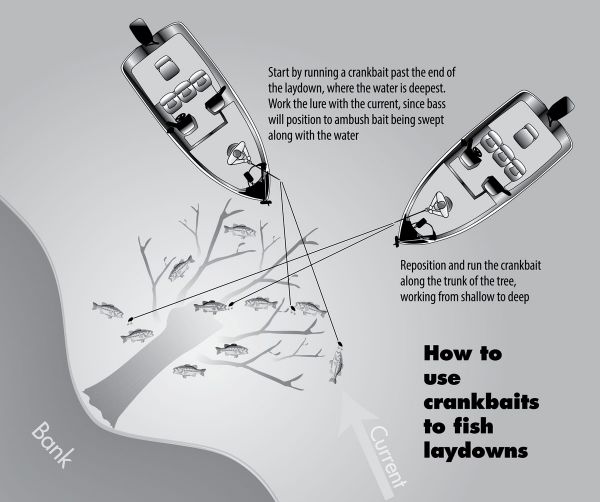 Start by running a crankbait past the end of the laydown, where the water is deepest. Work the lure with the current, since bass will position to ambush bait being swept along with the water

Reposition and run the crankbait along the trunk of the tree, working from shallow to deep

How to use crankbaits to fish laydowns

Bank

Current